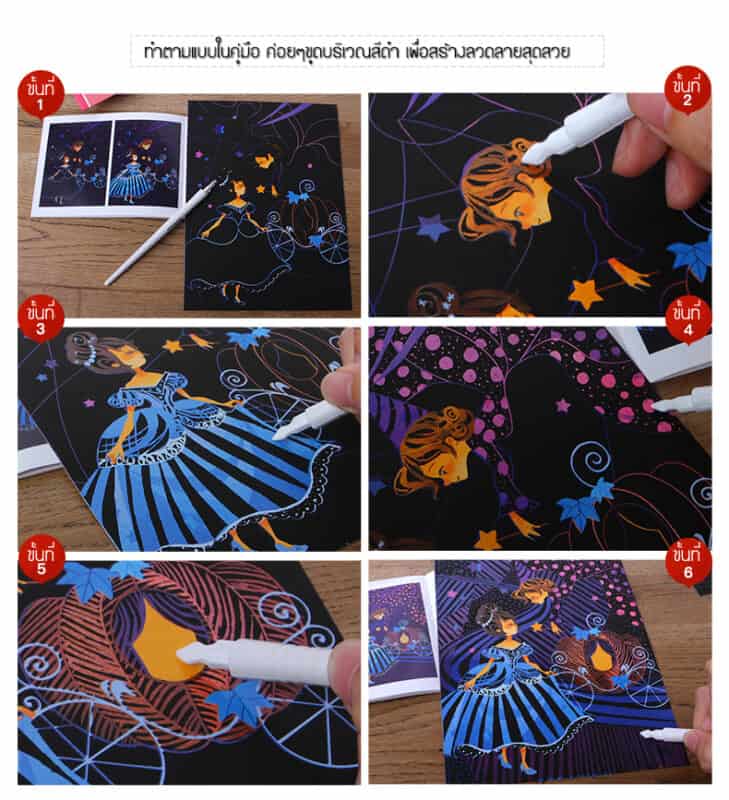 ทำตามแบบในคู่มือ ค่อยๆขูดบริเวณสีดำ เพื่อสร้างลวดลายสุดสวย

ขั้นที่ 1

ขั้นที่ 2

ขั้นที่ 3

ขั้นที่ 4

ขั้นที่ 5

ขั้นที่ 6